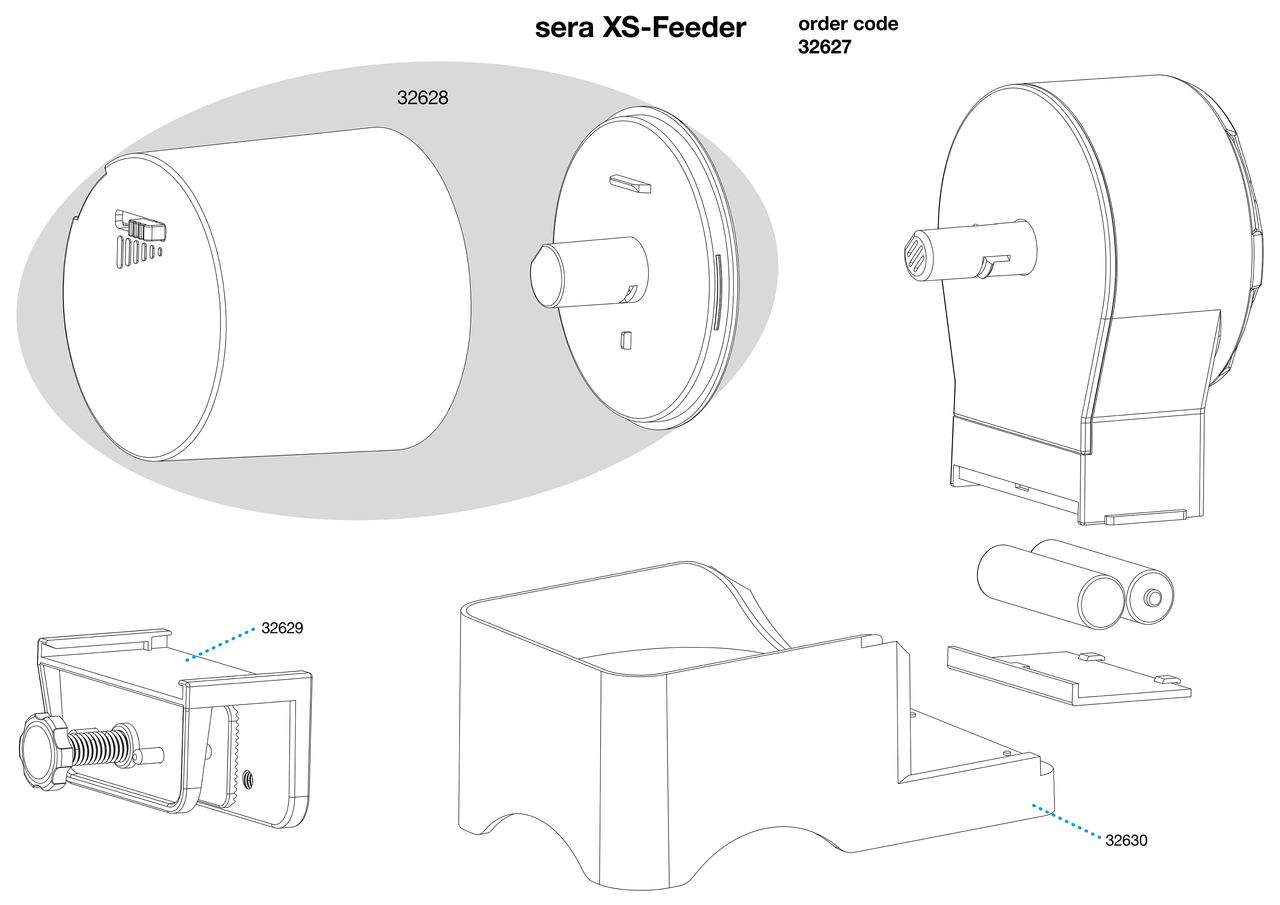 sera XS-Feeder

order code
32627

32628

32629

32630