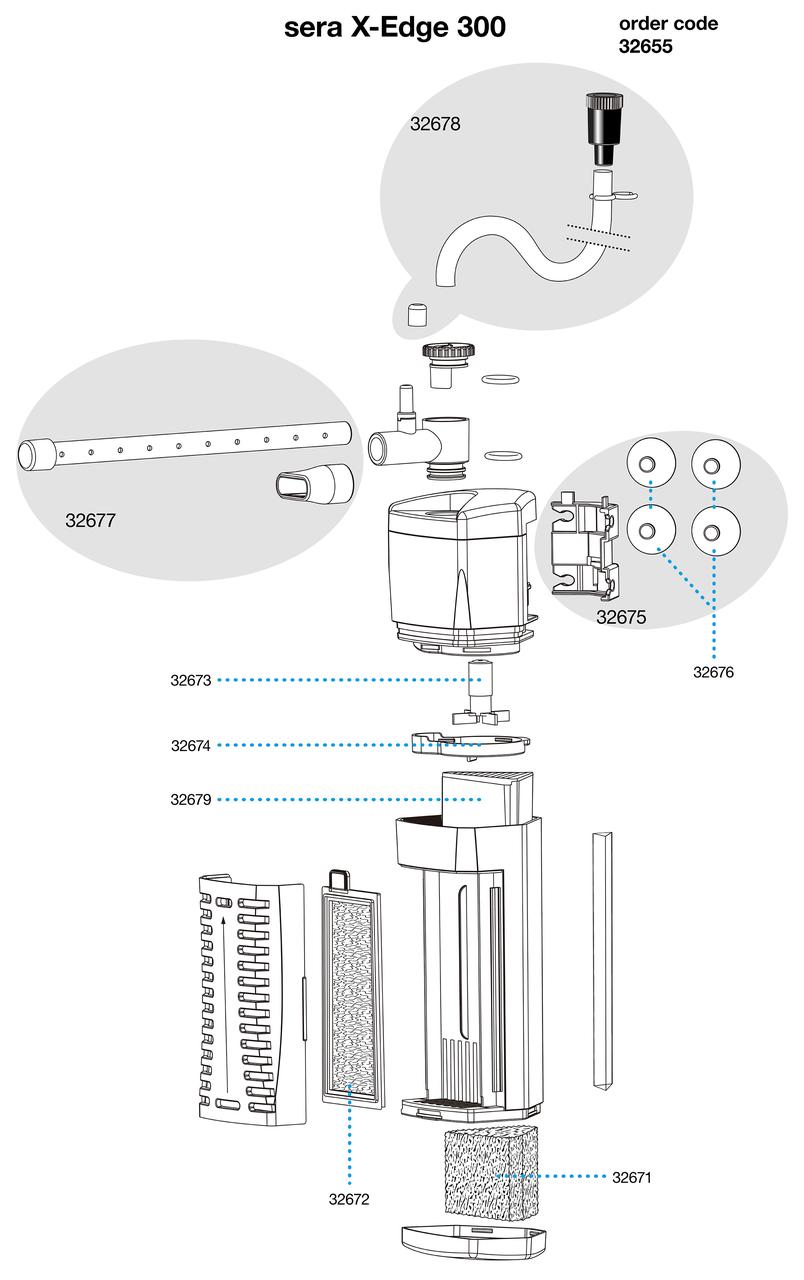 sera X-Edge 300

order code
32655

32678

32677

32675

32676

32673

32674

32679

32672

32671